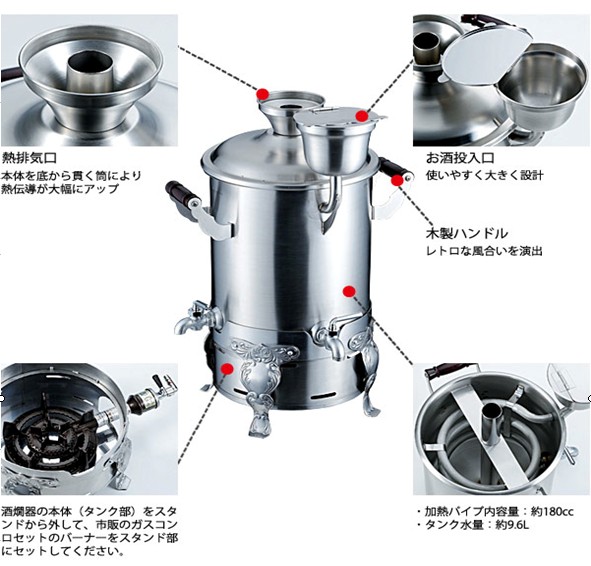 熱排気口
本体を底から貫く筒により熱伝導が大幅にアップ

お酒投入口
使いやすく大きく設計

木製ハンドル
レトロな風合いを演出

酒燗器の本体（タンク部）をスタンドから外して、市販のガスコンロセットのバーナーをスタンド部にセットしてください。

・加熱パイプ内容量：約180cc
・タンク水量：約9.6L